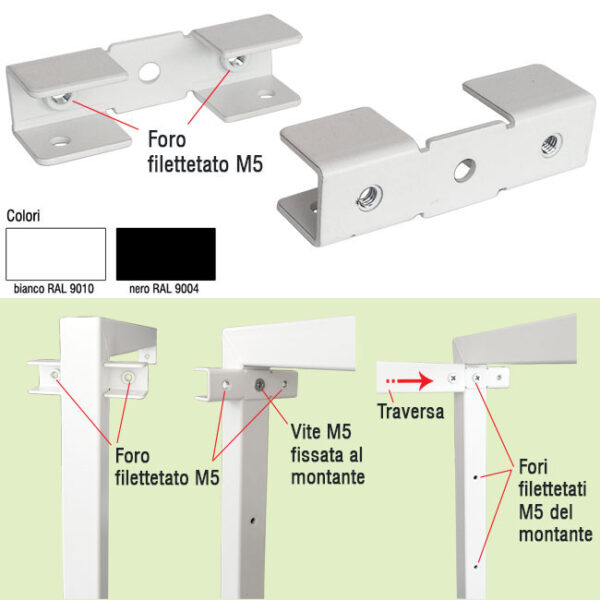 Foro filettetato M5

Colori

bianco RAL 9010

nero RAL 9004

Foro filettetato M5

Vite M5 fissata al montante

Traversa

Fori filettetati M5 del montante